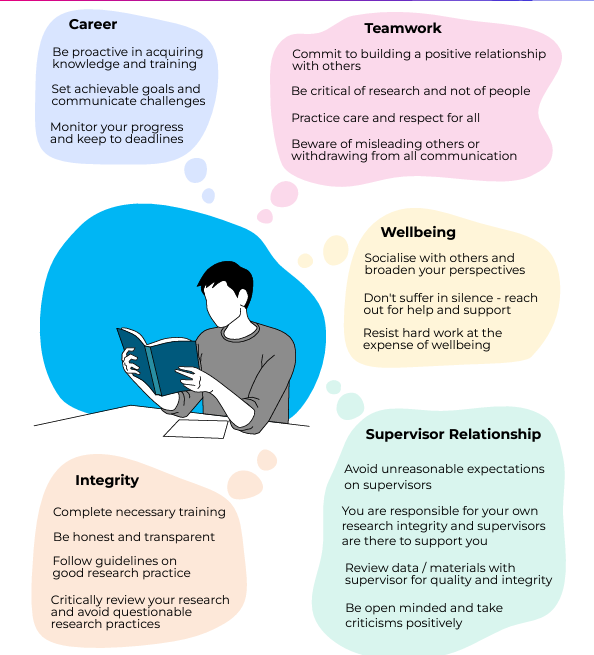 Career

Be proactive in acquiring knowledge and training

Set achievable goals and communicate challenges

Monitor your progress and keep to deadlines

Teamwork

Commit to building a positive relationship with others

Be critical of research and not of people

Practice care and respect for all

Beware of misleading others or withdrawing from all communication

Wellbeing

Socialise with others and broaden your perspectives

Don't suffer in silence - reach out for help and support

Resist hard work at the expense of wellbeing

Supervisor Relationship

Avoid unreasonable expectations on supervisors

You are responsible for your own research integrity and supervisors are there to support you

Review data / materials with supervisor for quality and integrity

Be open minded and take criticisms positively

Integrity

Complete necessary training

Be honest and transparent

Follow guidelines on good research practice

Critically review your research and avoid questionable research practices